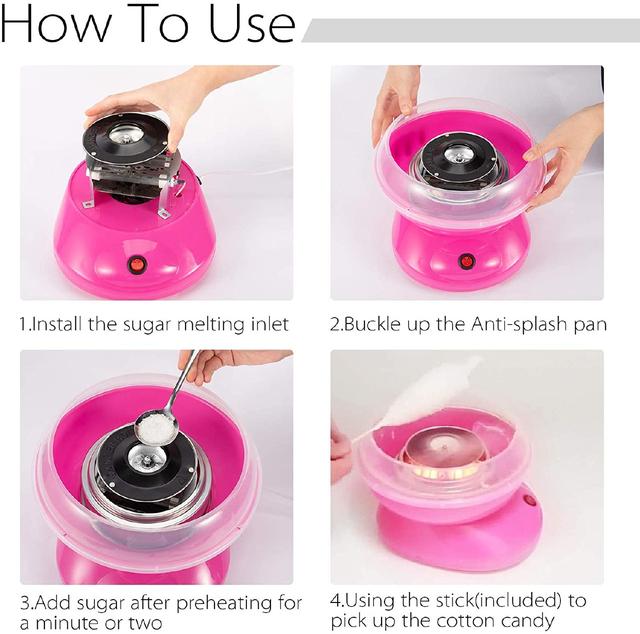 How To Use

1.Install the sugar melting inlet

2.Buckle up the Anti-splash pan

3.Add sugar after preheating for a minute or two

4.Using the stick(included) to pick up the cotton candy