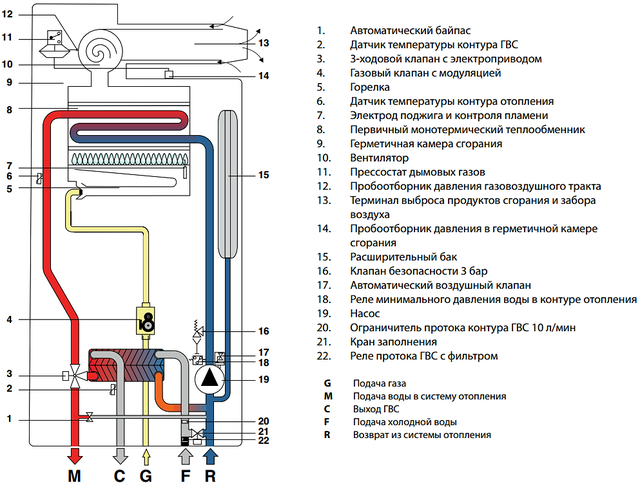 12
11
10
9
8
7
6
5
4
3
2
1
13
14
15
16
17
18
19
20
21
22
M C G F R

1. Автоматический байпас
2. Датчик температуры контура ГВС
3. 3-ходовой клапан с электроприводом
4. Газовый клапан с модуляцией
5. Горелка
6. Датчик температуры контура отопления
7. Электрод поджига и контроля пламени
8. Первичный монотермический теплообменник
9. Герметичная камера сгорания
10. Вентилятор
11. Прессостат дымовых газов
12. Пробоотборник давления газовоздушного тракта
13. Терминал выброса продуктов сгорания и забора воздуха
14. Пробоотборник давления в герметичной камере сгорания
15. Расширительный бак
16. Клапан безопасности 3 бар
17. Автоматический воздушный клапан
18. Реле минимального давления воды в контуре отопления
19. Насос
20. Ограничитель протока контура ГВС 10 л/мин
21. Кран заполнения
22. Реле протока ГВС с фильтром

G Подача газа
M Подача воды в систему отопления
C Выход ГВС
F Подача холодной воды
R Возврат из системы отопления