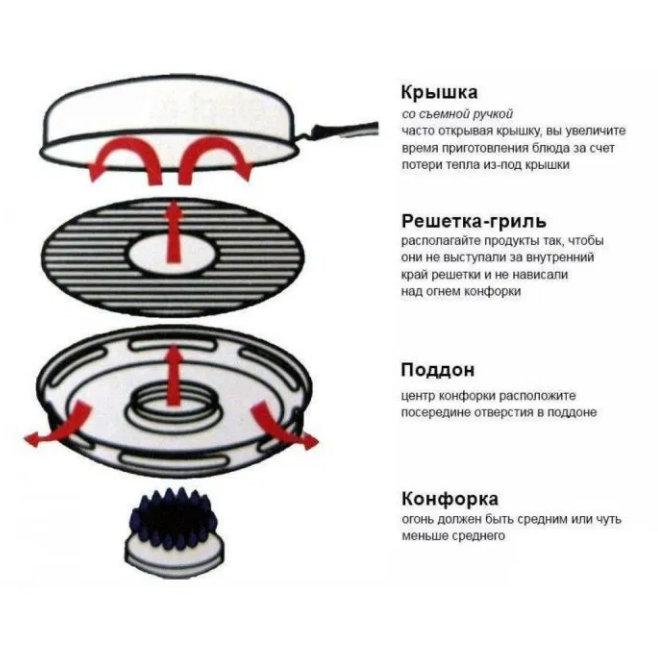 Крышка
со съемной ручкой
часто открывая крышку, вы увеличите время приготовления блюда за счет потери тепла из-под крышки

Решетка-гриль
располагайте продукты так, чтобы они не выступали за внутренний край решетки и не нависали над огнем конфорки

Поддон
центр конфорки расположите посередине отверстия в поддоне

Конфорка
огонь должен быть средним или чуть меньше среднего