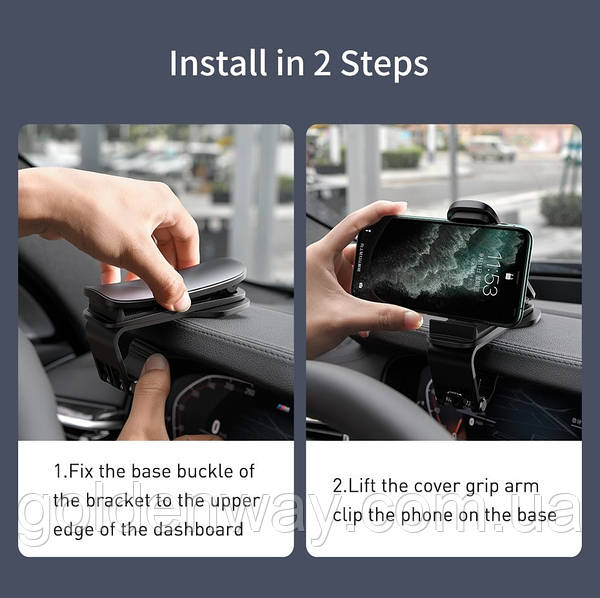 Install in 2 Steps

11:53

1.Fix the base buckle of the bracket to the upper edge of the dashboard

2.Lift the cover grip arm clip the phone on the base

goldenway.com.ua