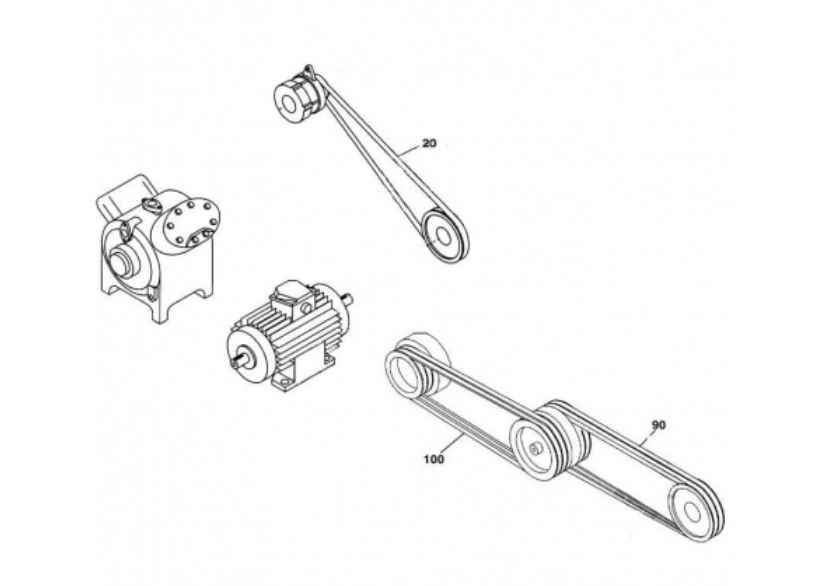 20

90

100