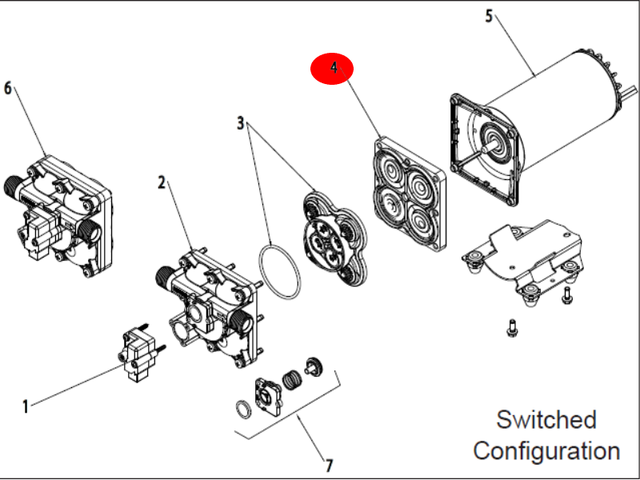 5
4
6
3
2
1
7
Switched Configuration