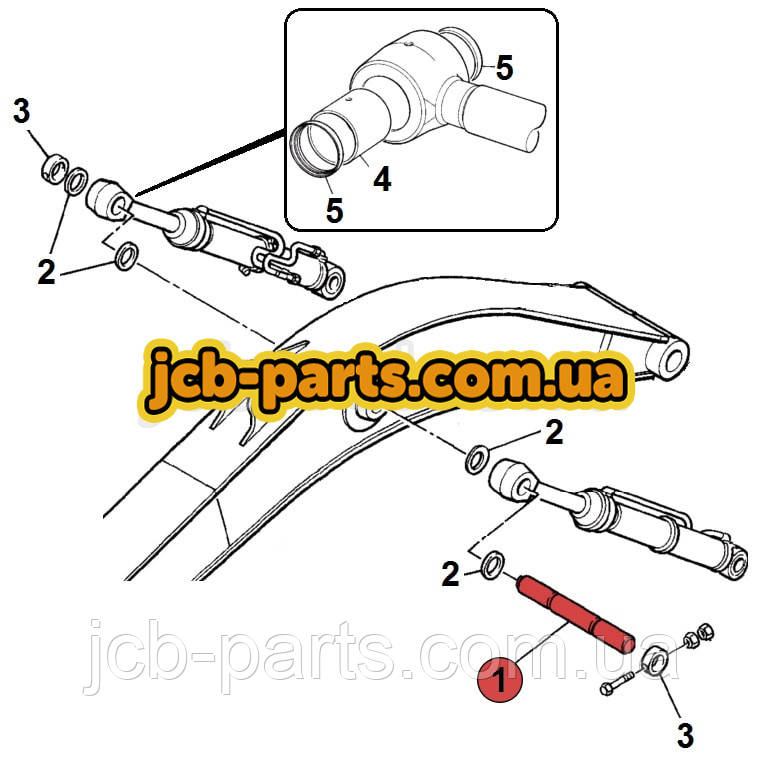 5
3
4
5
2
jcb-parts.com.ua
2
2
jcb-parts.com.ua
1
3