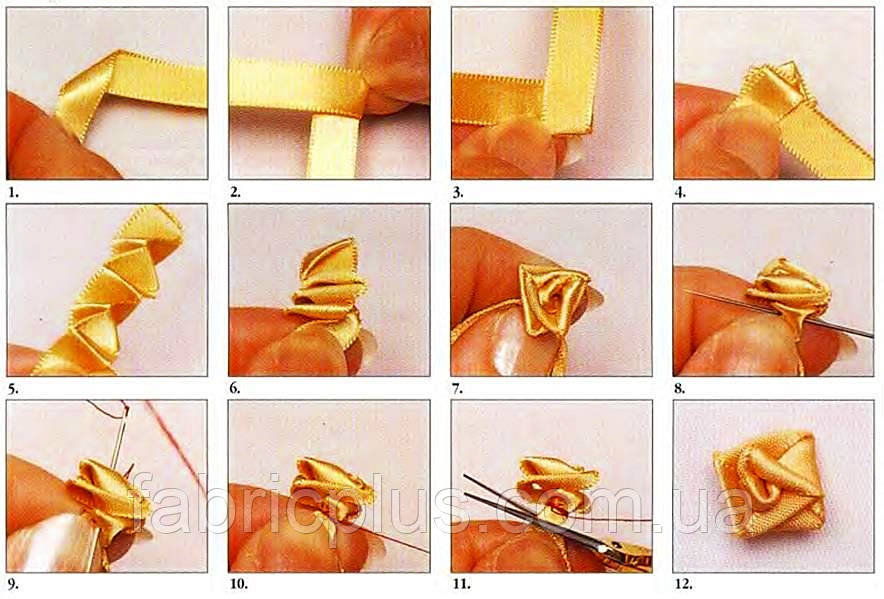 1.

2.

3.

4.

5.

6.

7.

8.

9.

10.

11.

12.

fabricplus.com.ua