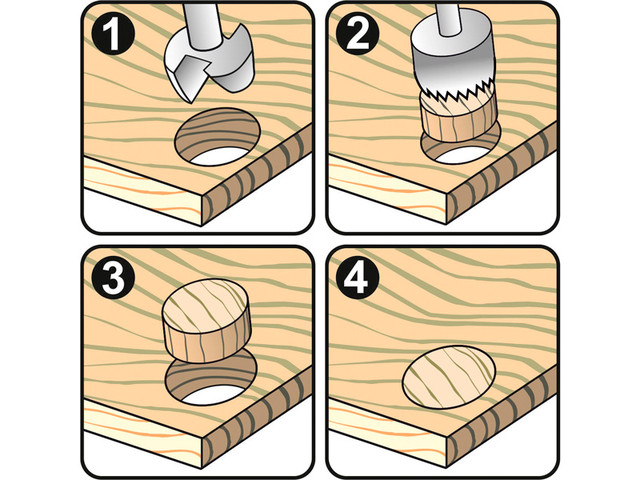 1
2
3
4