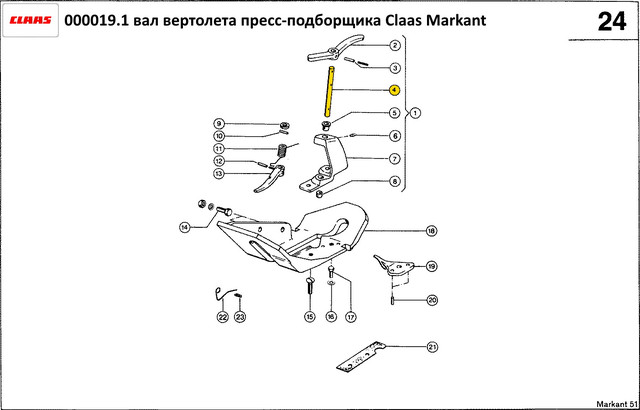 CLAAS 000019.1 вал вертолета пресс-подборщика Claas Markant

24

2
3
4
5
1
6
7
8
9
10
11
12
13
14
18
19
20
22
23
15
16
17
21

Markant 51