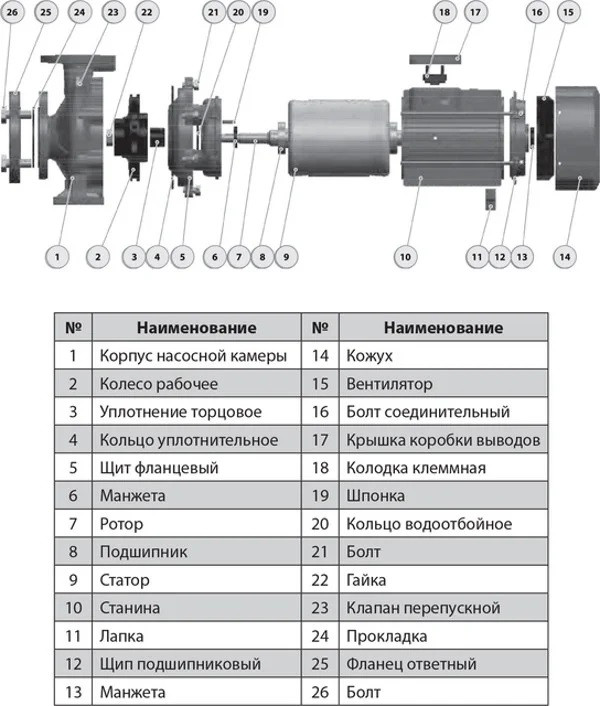 26 25 24 23 22 21 20 19 18 17 16 15

1 2 3 4 5 6 7 8 9 10 11 12 13 14

| № | Наименование | № | Наименование |
|---|---|---|---|
| 1 | Корпус насосной камеры | 14 | Кожух |
| 2 | Колесо рабочее | 15 | Вентилятор |
| 3 | Уплотнение торцовое | 16 | Болт соединительный |
| 4 | Кольцо уплотнительное | 17 | Крышка коробки выводов |
| 5 | Щит фланцевый | 18 | Колодка клеммная |
| 6 | Манжета | 19 | Шпонка |
| 7 | Ротор | 20 | Кольцо водоотбойное |
| 8 | Подшипник | 21 | Болт |
| 9 | Статор | 22 | Гайка |
| 10 | Станина | 23 | Клапан перепускной |
| 11 | Лапка | 24 | Прокладка |
| 12 | Щип подшипниковый | 25 | Фланец ответный |
| 13 | Манжета | 26 | Болт |