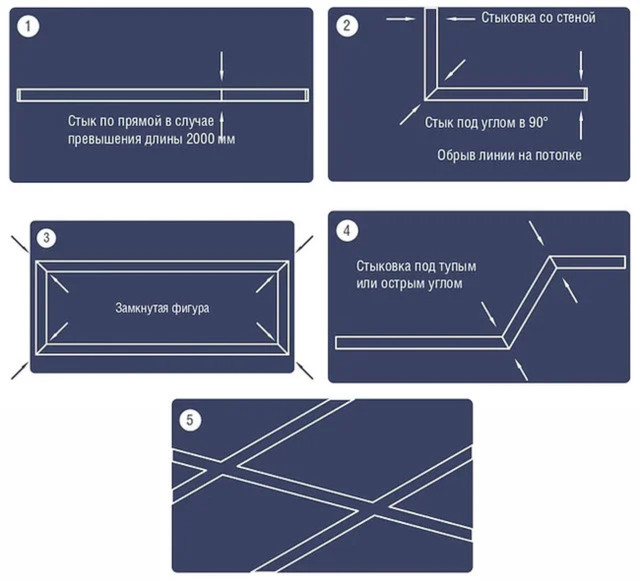 1

Стык по прямой в случае превышения длины 2000 мм

2

Стыковка со стеной

Стык под углом в 90°

Обрыв линии на потолке

3

Замкнутая фигура

4

Стыковка под тупым или острым углом

5