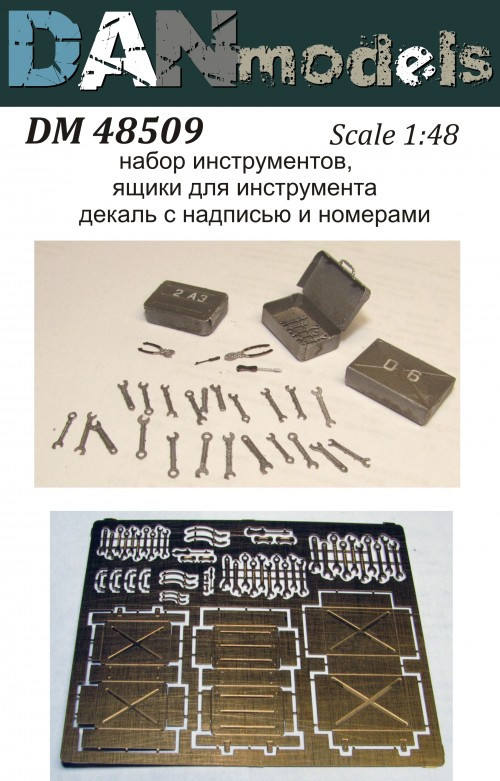 DANmodels

DM 48509

Scale 1:48

набор инструментов, ящики для инструмента декаль с надписью и номерами

2 А3

0 6