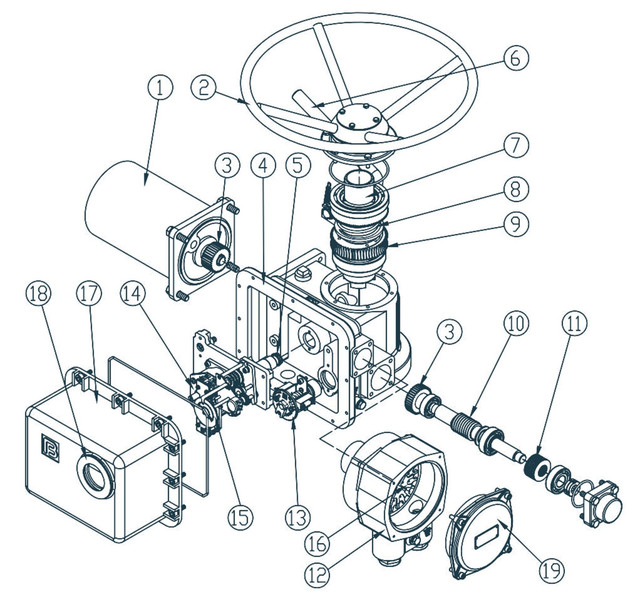 1
2
6
3
4
5
7
8
9
18
17
14
3
10
11
15
13
16
12
19