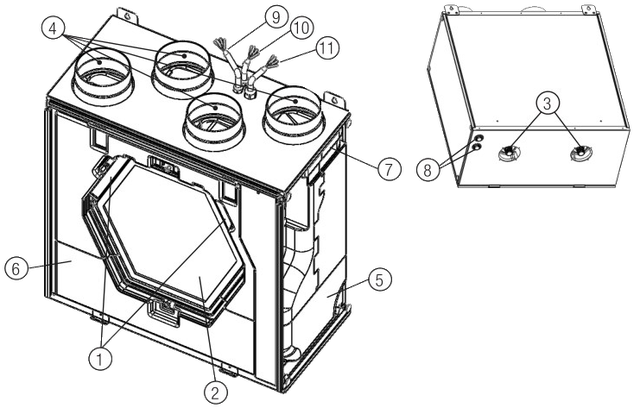 4
9
10
11
7
6
5
1
2
3
8