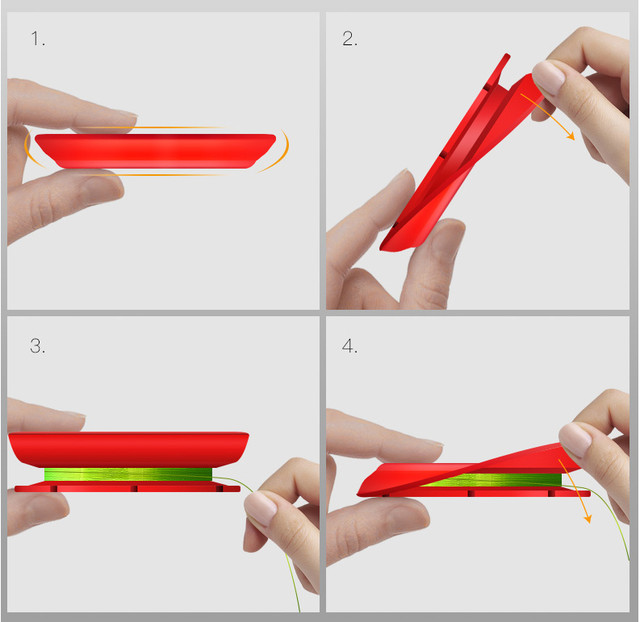 1.

2.

3.

4.