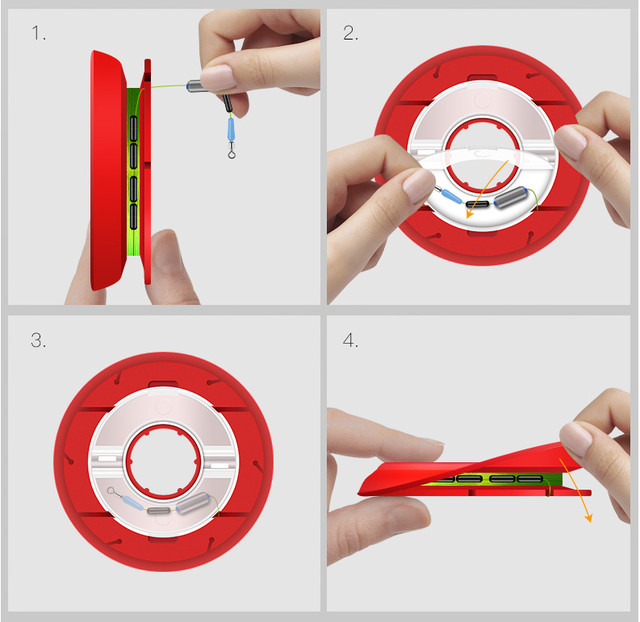 1.

2.

3.

4.