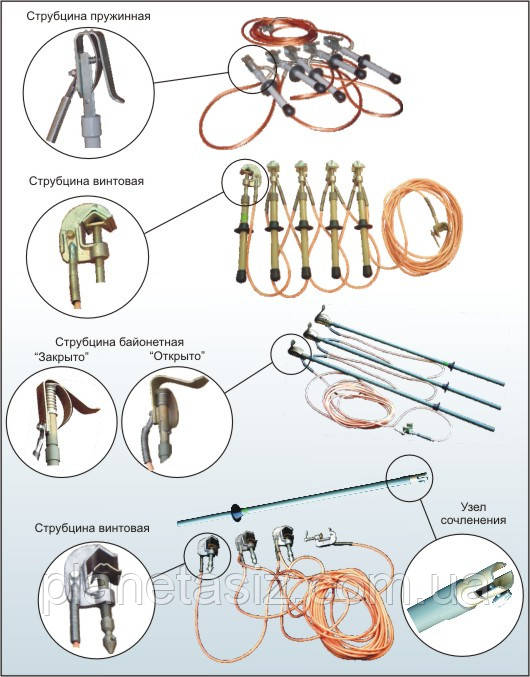 Струбцина пружинная

Струбцина винтовая

Струбцина байонетная
"Закрыто"
"Открыто"

Струбцина винтовая

Узел сочленения

planetasiz.com.ua