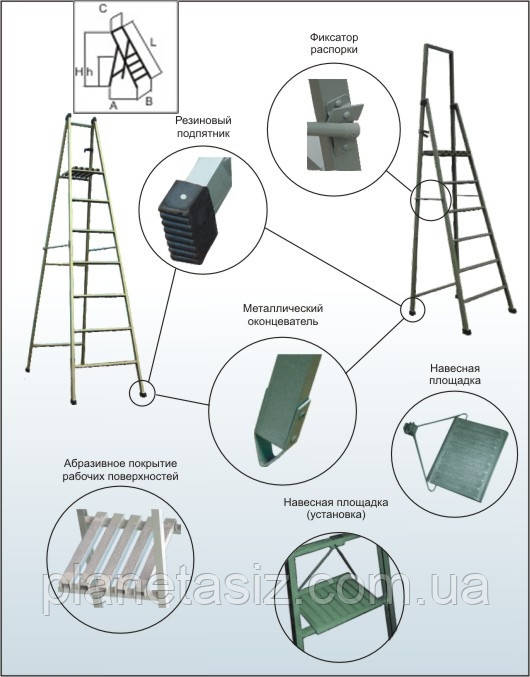 C
L
H
h
A
B

Фиксатор распорки

Резиновый подпятник

Металлический оконцеватель

Навесная площадка

Абразивное покрытие рабочих поверхностей

Навесная площадка (установка)

planetasiz.com.ua