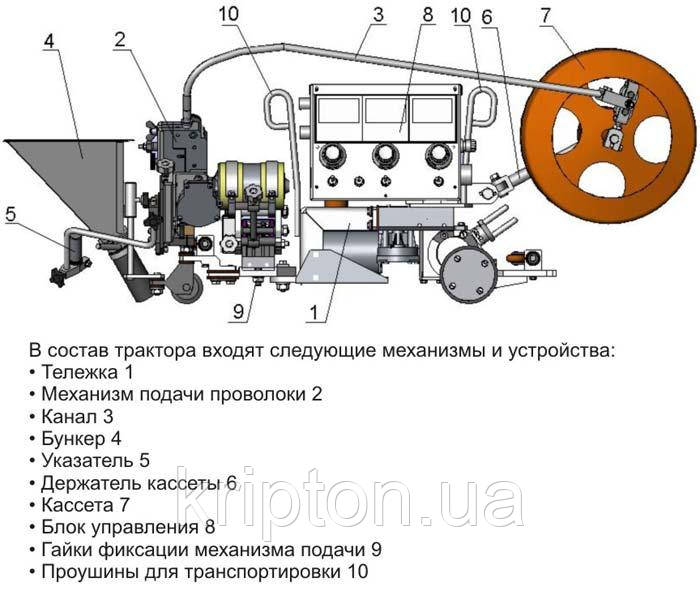 10
3
8
10
6
7
4
2
5
9
1

В состав трактора входят следующие механизмы и устройства:
• Тележка 1
• Механизм подачи проволоки 2
• Канал 3
• Бункер 4
• Указатель 5
• Держатель кассеты 6
• Кассета 7
• Блок управления 8
• Гайки фиксации механизма подачи 9
• Проушины для транспортировки 10

kripton.ua