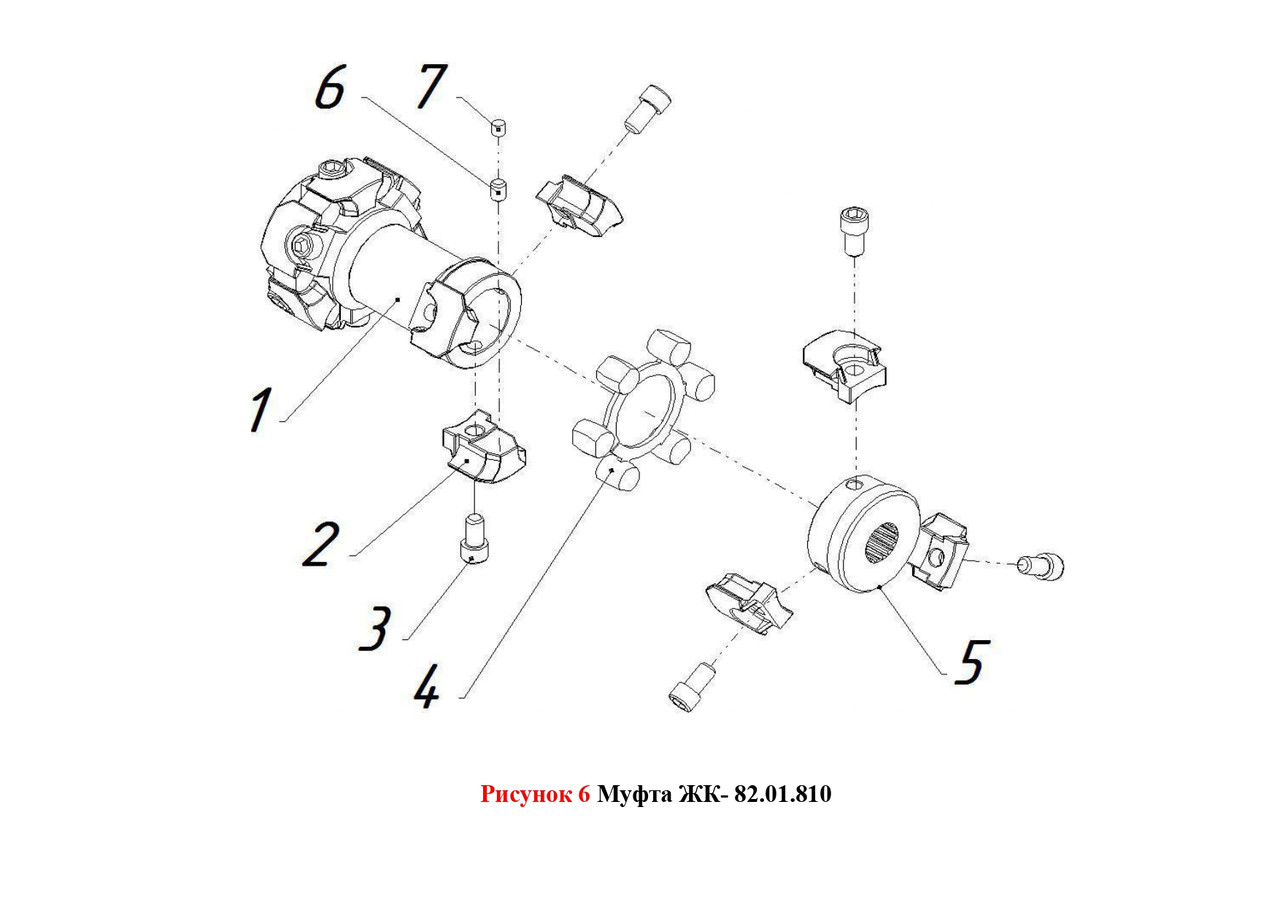 6
7
1
2
3
4
5

Рисунок 6 Муфта ЖК- 82.01.810