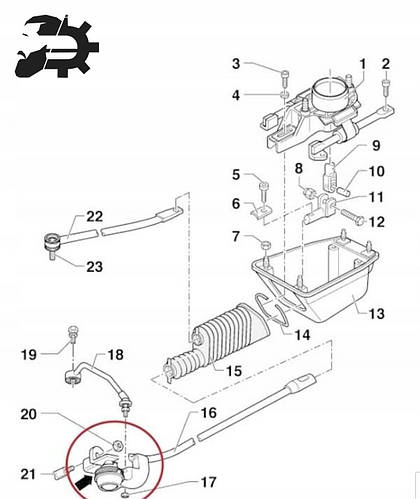 3
1
2
4
9
5
8
10
6
11
12
22
7
23
13
14
19
18
15
20
16
21
17