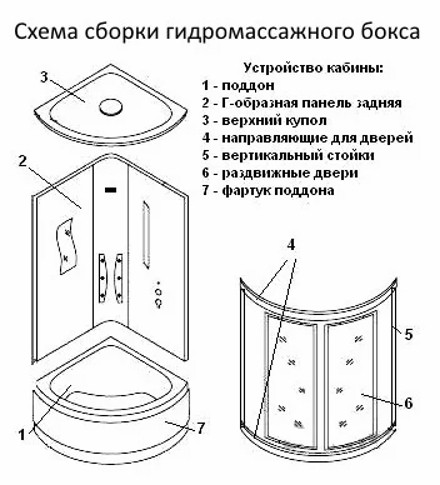 Схема сборки гидромассажного бокса

Устройство кабины:
1 - поддон
2 - Г-образная панель задняя
3 - верхний купол
4 - направляющие для дверей
5 - вертикальный стойки
6 - раздвижные двери
7 - фартук поддона

3

2

4

5

6

1

7