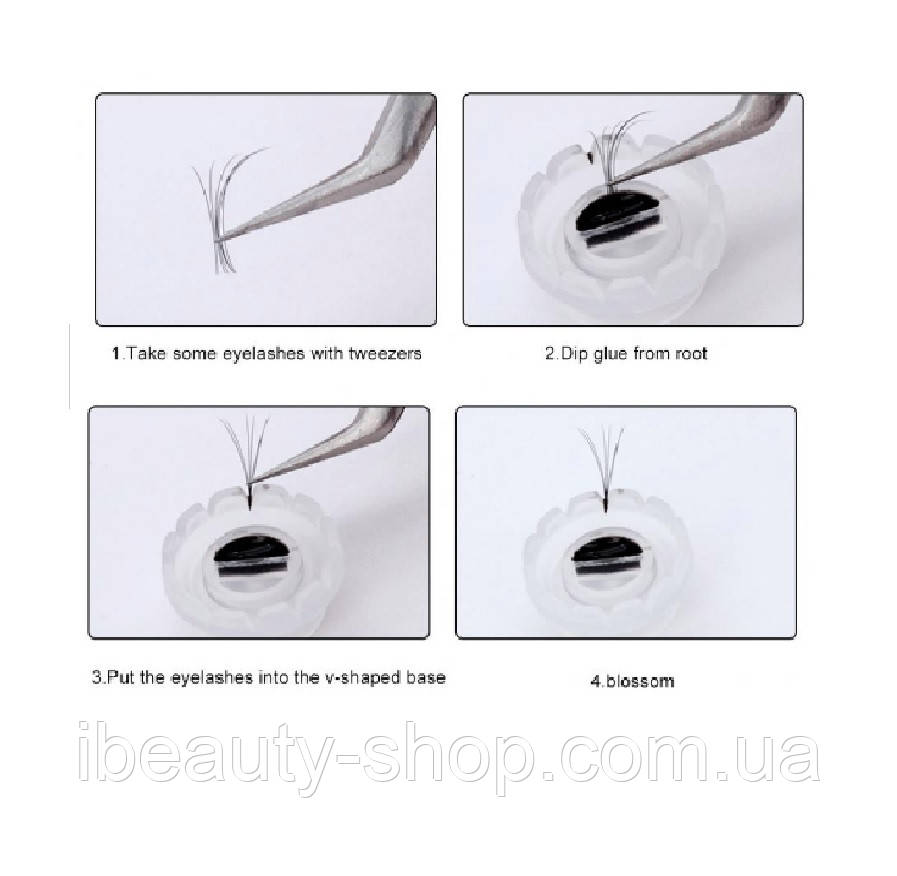 1.Take some eyelashes with tweezers

2.Dip glue from root

3.Put the eyelashes into the v-shaped base

4.blossom

ibeauty-shop.com.ua