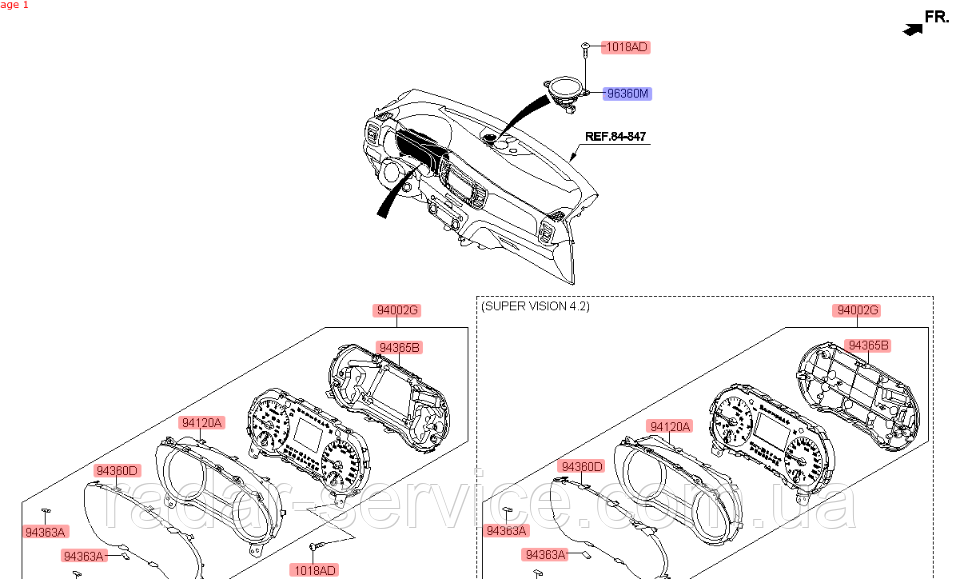 age 1

FR.

1018AD
96360M
REF.84-847

94002G
94365B
94120A
94360D
94363A
94363A
1018AD

(SUPER VISION 4.2)
94002G
94365B
94120A
94360D
94363A
94363A

radar-service.com.ua