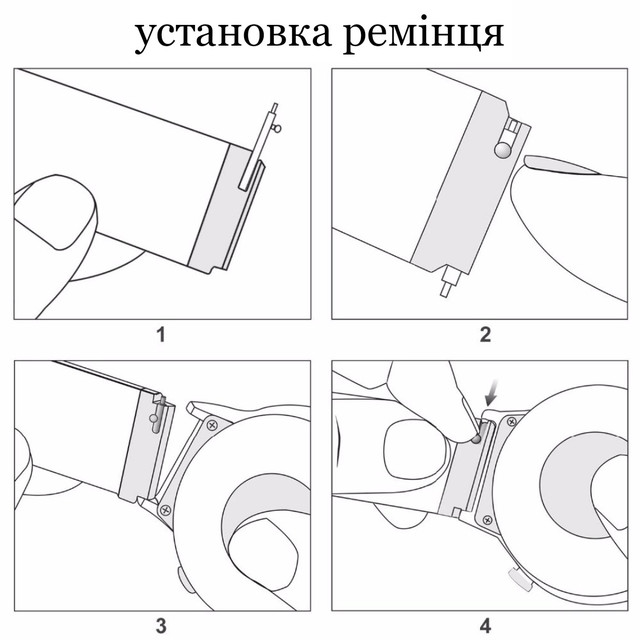 установка ремінця

1

2

3

4