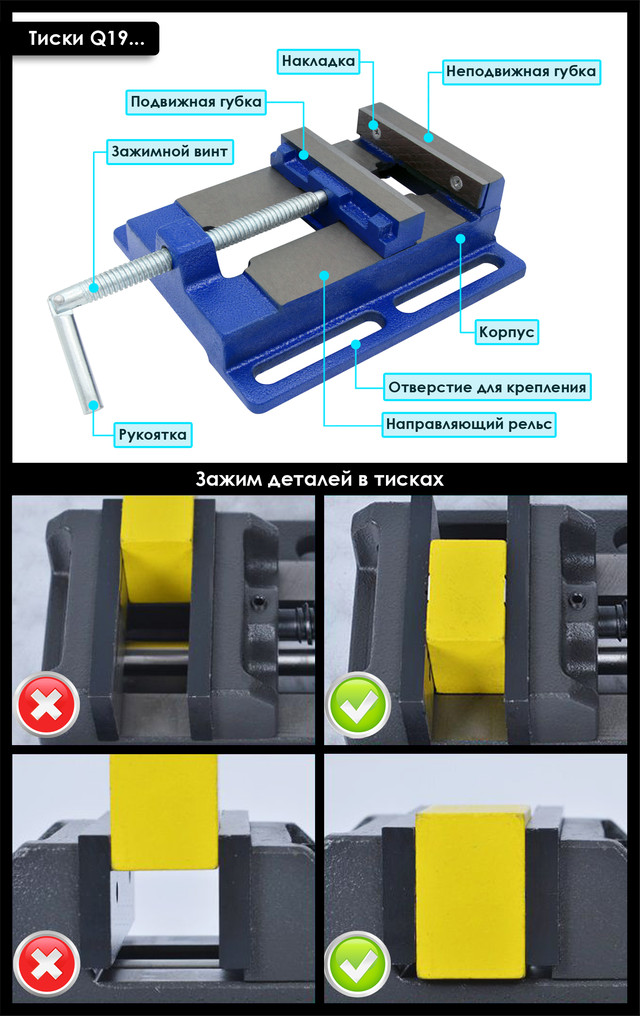 Тиски Q19...

Накладка

Неподвижная губка

Подвижная губка

Зажимной винт

Корпус

Отверстие для крепления

Направляющий рельс

Рукоятка

Зажим деталей в тисках