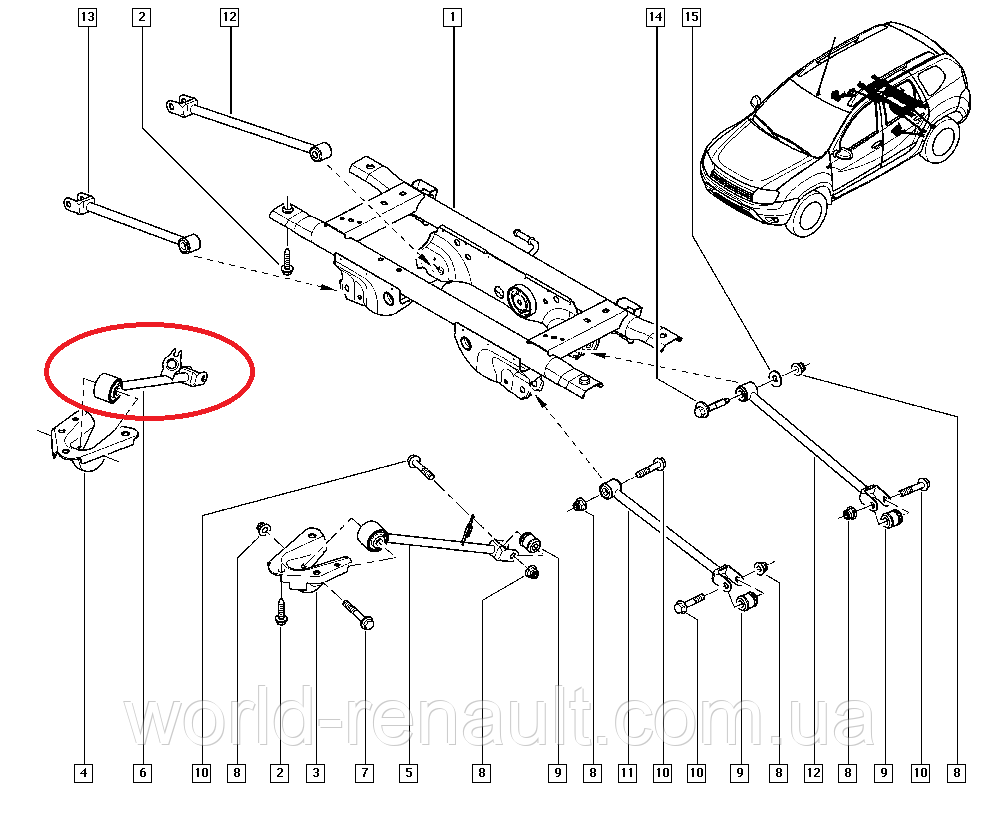 13
2
12
1
14
15

world-renault.com.ua

4
6
10
8
2
3
7
5
8
9
8
11
10
10
9
8
12
8
9
10
8