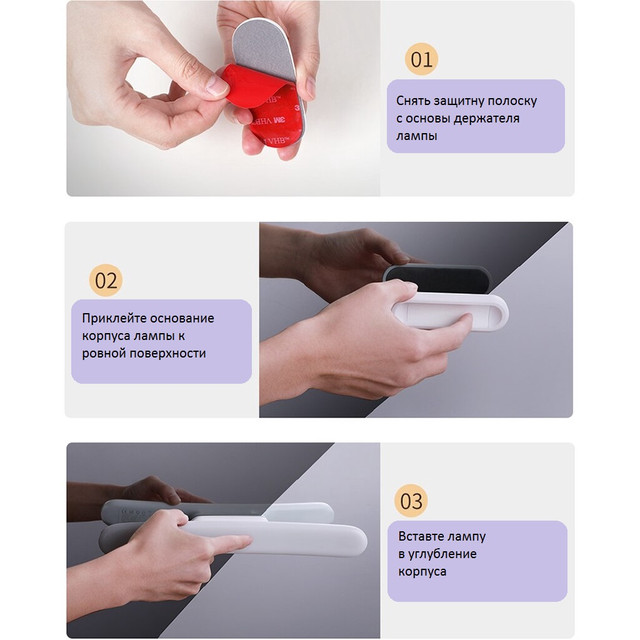 3M VHB

01

Снять защитну полоску с основы держателя лампы

02

Приклейте основание корпуса лампы к ровной поверхности

03

Вставте лампу в углубление корпуса