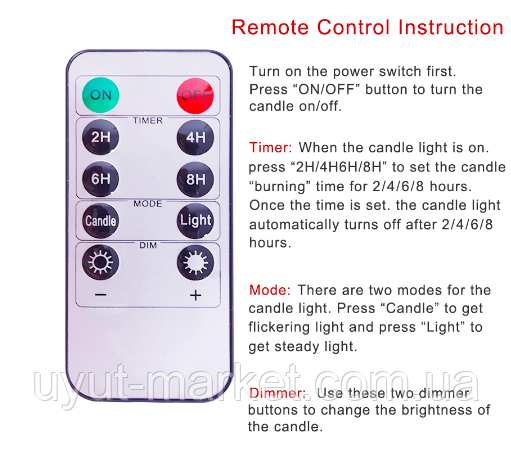 Remote Control Instruction

ON
OFF
TIMER
2H
4H
6H
8H
MODE
Candle
Light
DIM
−
+

Turn on the power switch first. Press “ON/OFF” button to turn the candle on/off.

Timer: When the candle light is on. press “2H/4H6H/8H” to set the candle “burning” time for 2/4/6/8 hours. Once the time is set. the candle light automatically turns off after 2/4/6/8 hours.

Mode: There are two modes for the candle light. Press “Candle” to get flickering light and press “Light” to get steady light.

Dimmer: Use these two dimmer buttons to change the brightness of the candle.

uyut-market.com.ua