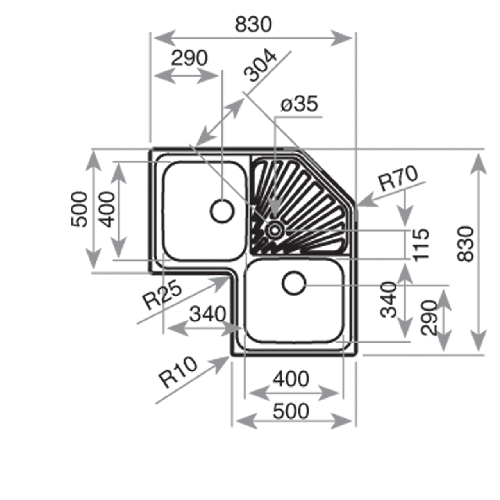 830
290
304
ø35
R70
500
400
115
830
R25
340
340
290
R10
400
500