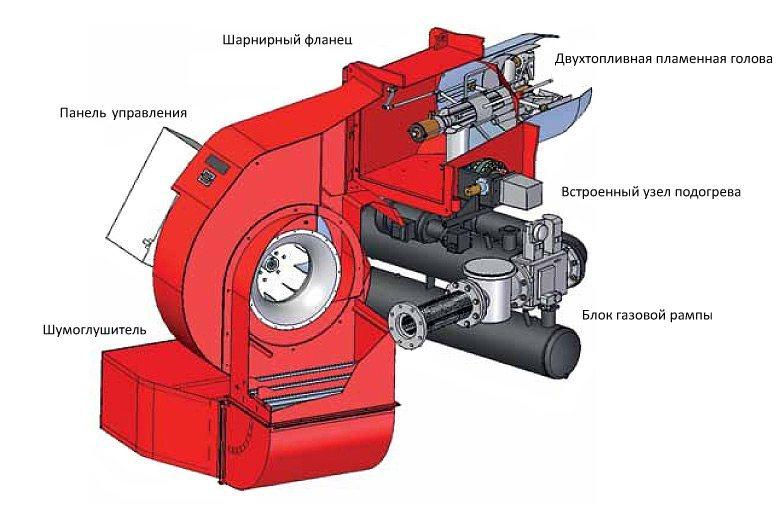 Шарнирный фланец

Двухтопливная пламенная голова

Панель управления

Встроенный узел подогрева

Блок газовой рампы

Шумоглушитель