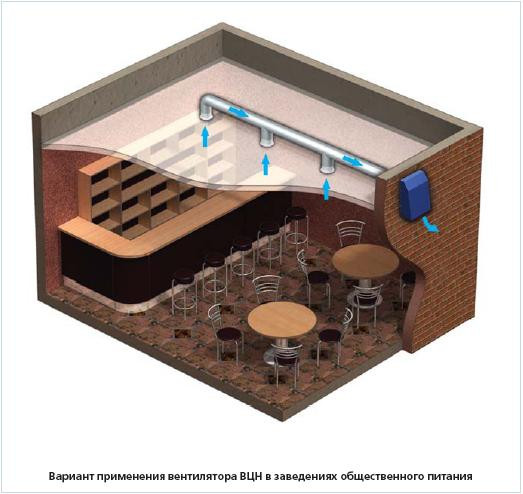 Вариант применения вентилятора ВЦН в заведениях общественного питания