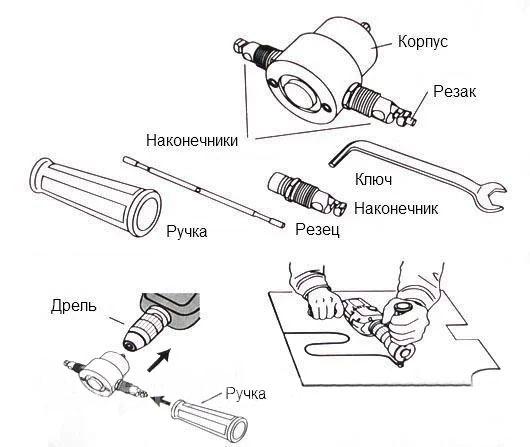 Корпус
Резак
Наконечники
Ключ
Наконечник
Ручка
Резец
Дрель
Ручка