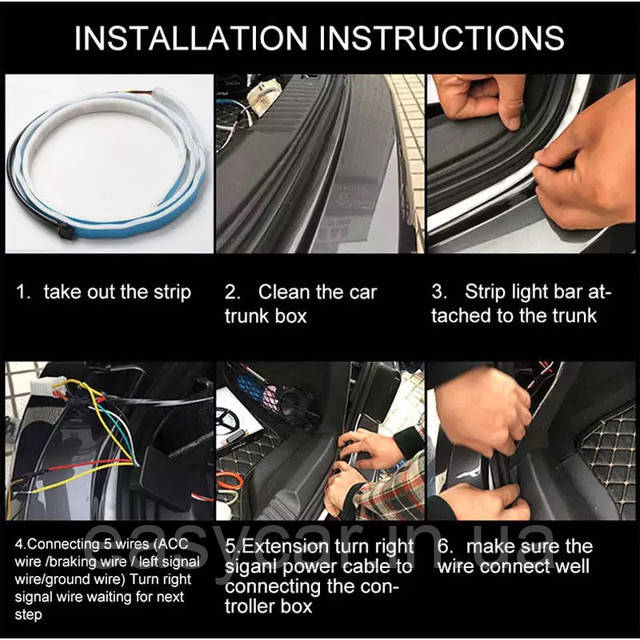 INSTALLATION INSTRUCTIONS

1. take out the strip

2. Clean the car trunk box

3. Strip light bar attached to the trunk

4.Connecting 5 wires (ACC wire /braking wire / left signal wire/ground wire) Turn right signal wire waiting for next step

5.Extension turn right siganl power cable to connecting the controller box

6. make sure the wire connect well

easycar.in.ua