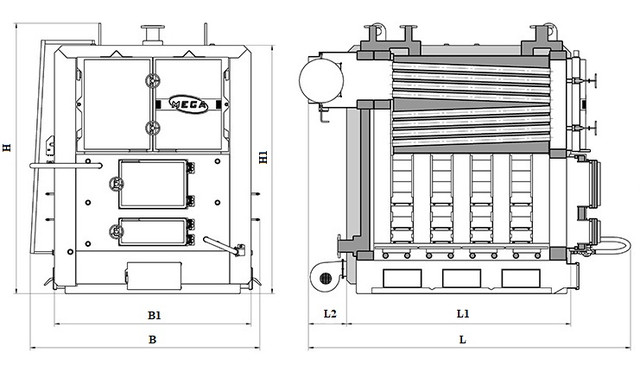 H

MEGA

H1

B1

B

L2

L1

L