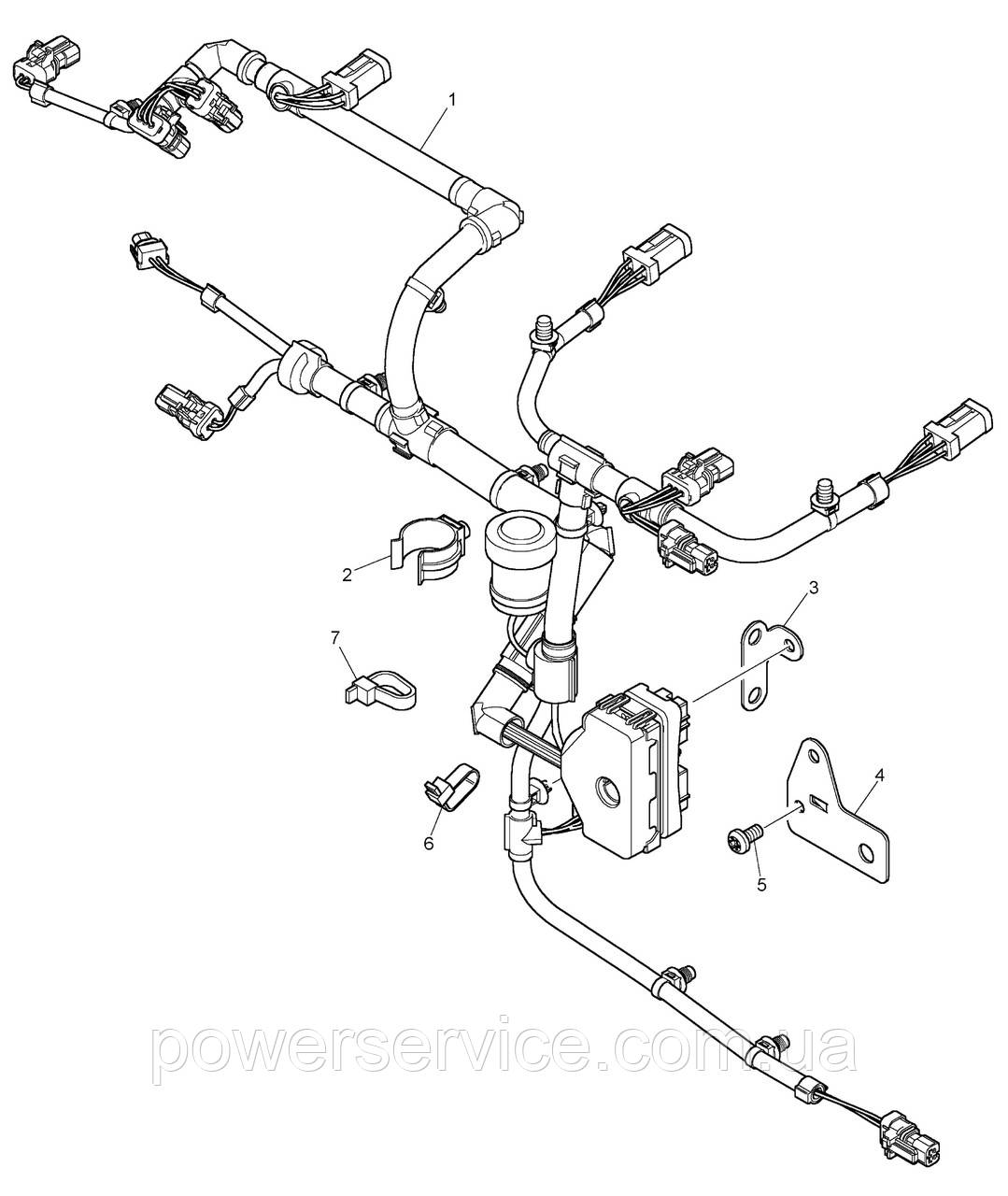 1
2
3
7
4
6
5
powerservice.com.ua