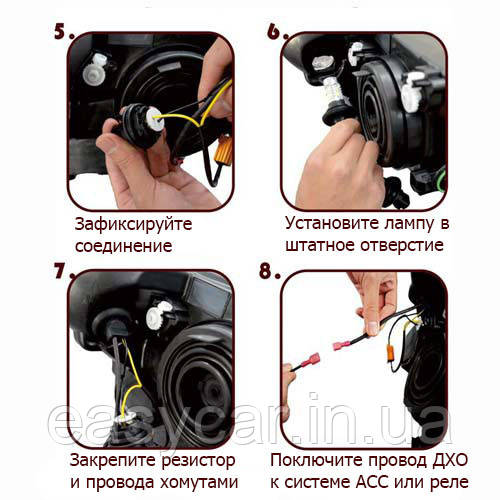 5.

Зафиксируйте соединение

6.

Установите лампу в штатное отверстие

7.

Закрепите резистор и провода хомутами

8.

Поключите провод ДХО к системе АСС или реле

easycar.in.ua