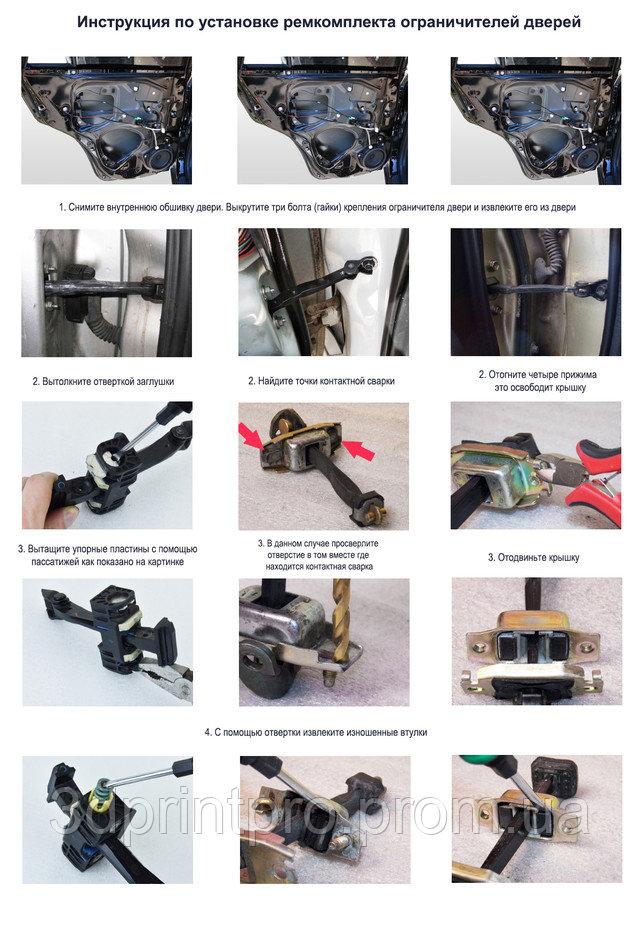 Инструкция по установке ремкомплекта ограничителей дверей

1. Снимите внутреннюю обшивку двери. Выкрутите три болта (гайки) крепления ограничителя двери и извлеките его из двери

2. Вытолкните отверткой заглушки

2. Найдите точки контактной сварки

2. Отогните четыре прижима это освободит крышку

3. Вытащите упорные пластины с помощью пассатижей как показано на картинке

3. В данном случае просверлите отверстие в том вместе где находится контактная сварка

3. Отодвиньте крышку

4. С помощью отвертки извлеките изношенные втулки

3dprintpro.prom.ua