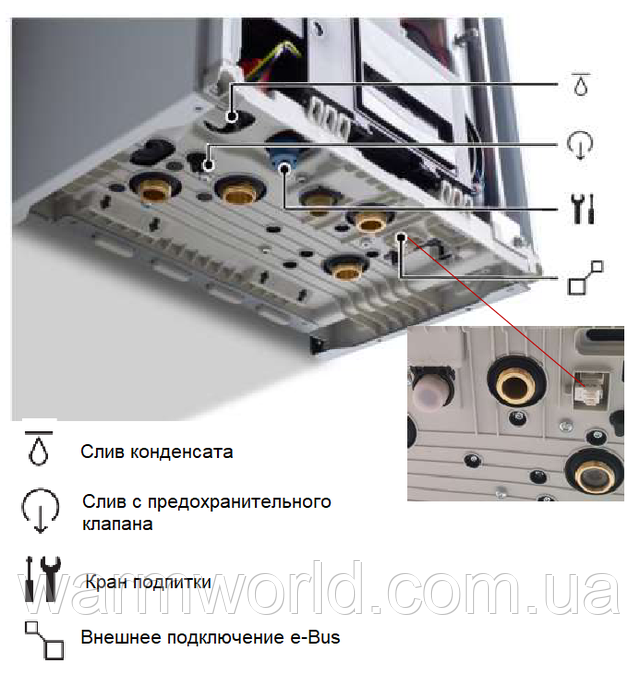 Слив конденсата

Слив с предохранительного клапана

Кран подпитки

Внешнее подключение e-Bus

warmworld.com.ua