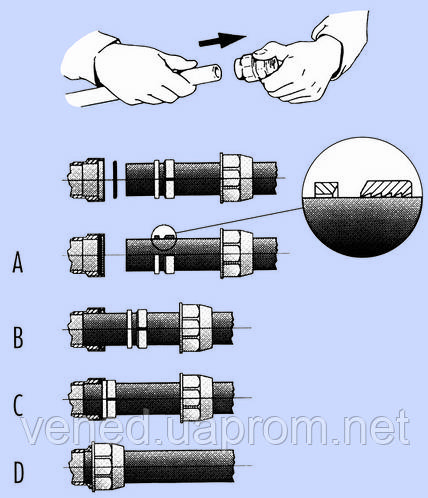 A

B

C

vened.uaprom.net

D