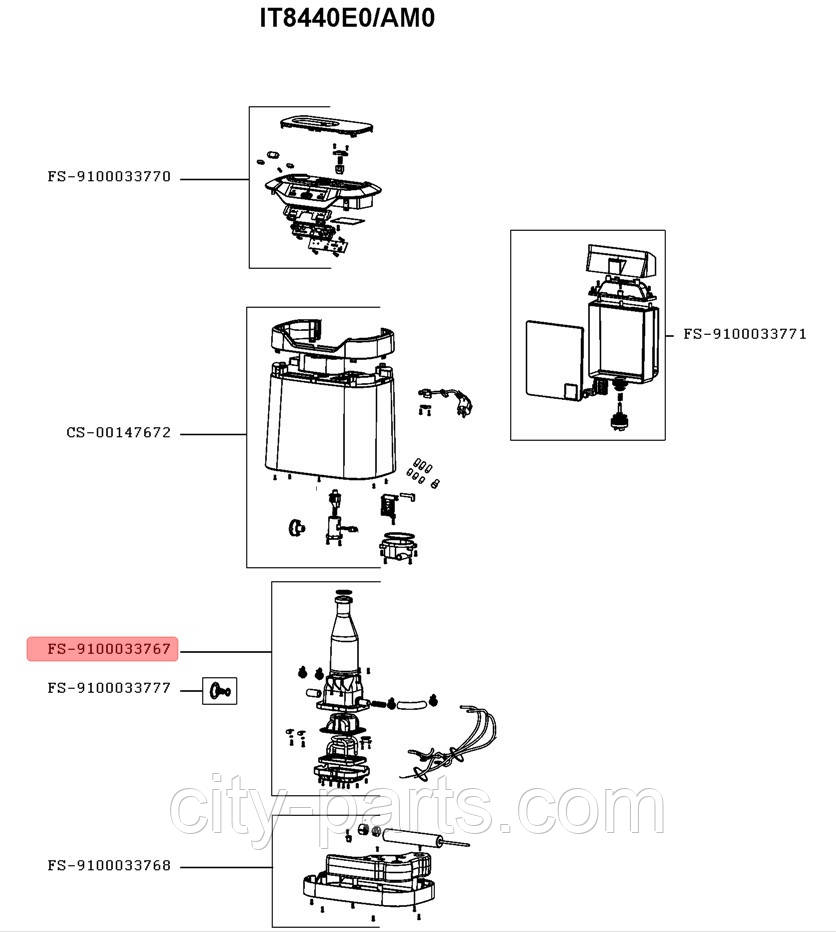 IT8440E0/AM0

FS-9100033770

FS-9100033771

CS-00147672

FS-9100033767

FS-9100033777

city-parts.com

FS-9100033768