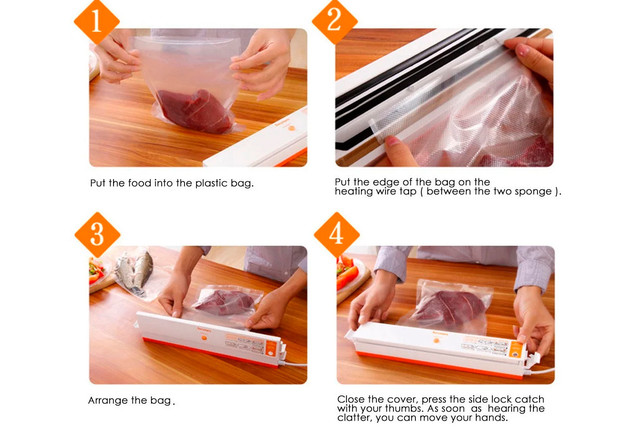 1

Put the food into the plastic bag.

2

Put the edge of the bag on the heating wire tap ( between the two sponge ).

3

Arrange the bag .

4

Close the cover, press the side lock catch with your thumbs. As soon as hearing the clatter, you can move your hands.