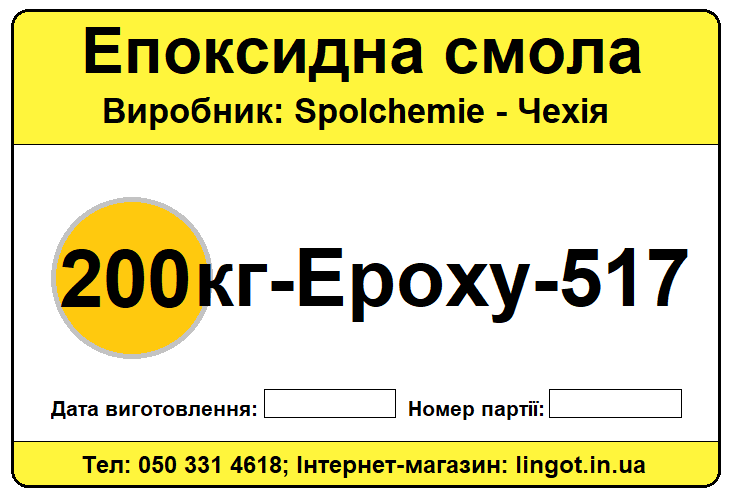 Епоксидна смола
Виробник: Spolchemie - Чехія

200кг-Epoxy-517

Дата виготовлення: Номер партії:

Тел: 050 331 4618; Інтернет-магазин: lingot.in.ua