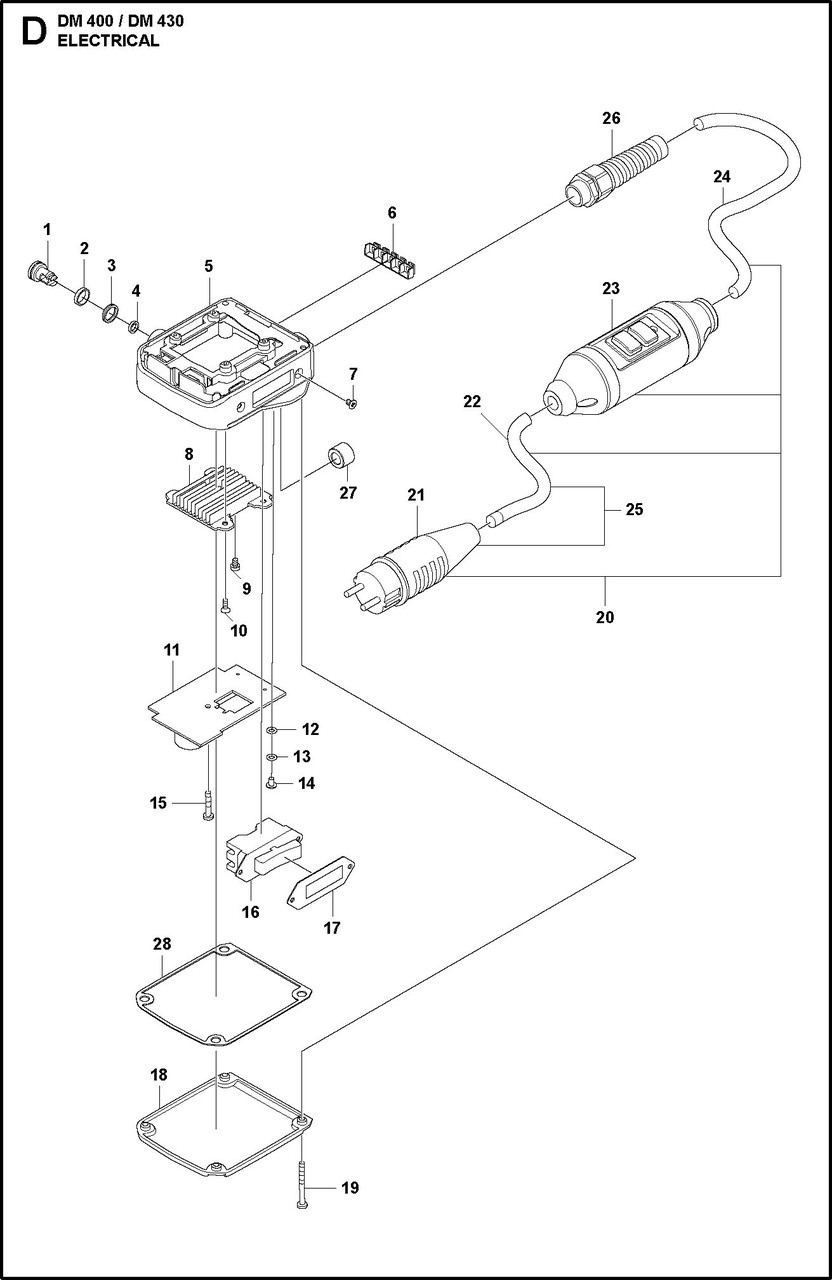 D DM 400 / DM 430
ELECTRICAL

26
24
1
2
3
4
5
6
23
7
22
8
27
21
25
9
10
20
11
12
13
14
15
16
17
28
18
19