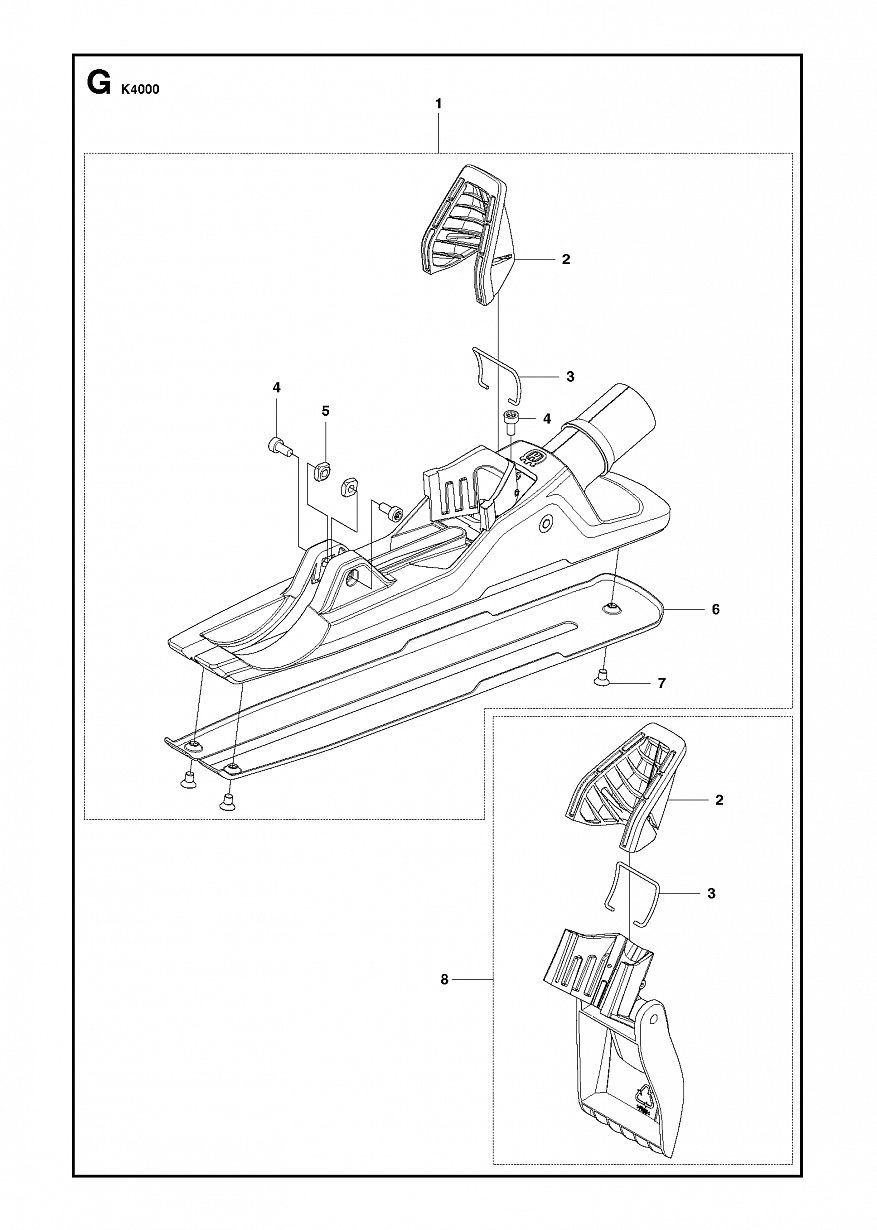 G K4000

1

2

3

4

5

4

6

7

2

3

8