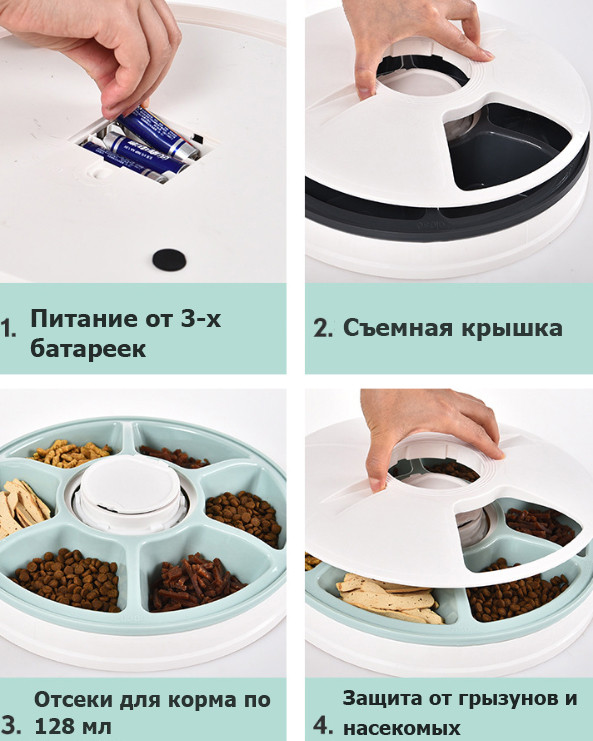 1. Питание от 3-х батареек

2. Съемная крышка

3. Отсеки для корма по 128 мл

4. Защита от грызунов и насекомых