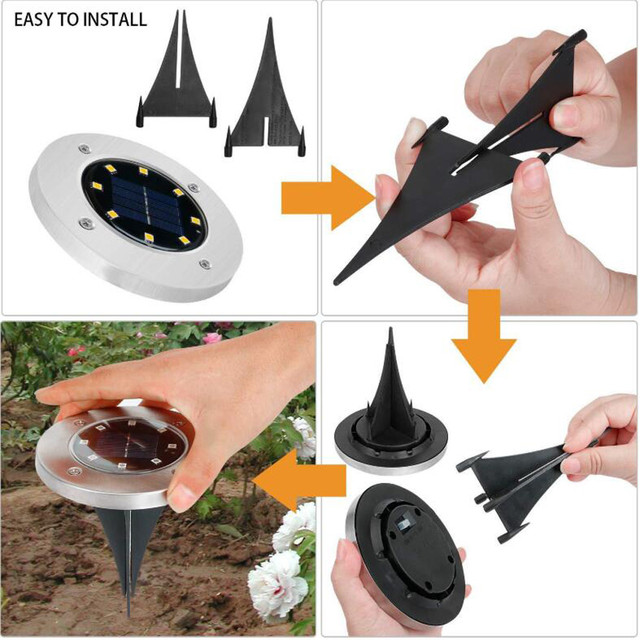 EASY TO INSTALL