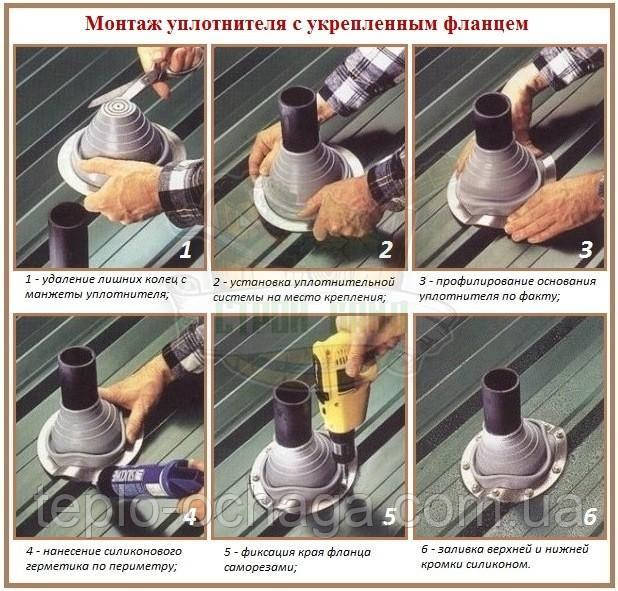 Монтаж уплотнителя с укрепленным фланцем

1

1 - удаление лишних колец с манжеты уплотнителя;

2

2 - установка уплотнительной системы на место крепления;

3

3 - профилирование основания уплотнителя по факту;

4

4 - нанесение силиконового герметика по периметру;

5

5 - фиксация края фланца саморезами;

6

6 - заливка верхней и нижней кромки силиконом.

teplo-ochaga.com.ua