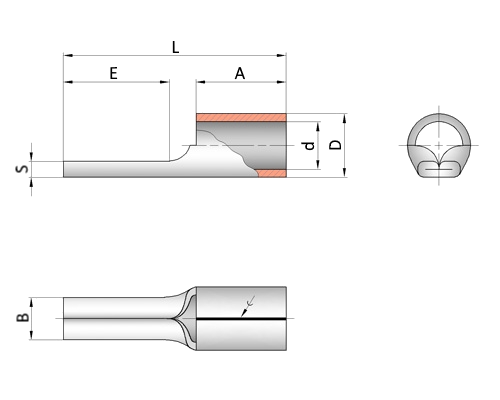 L
E
A
S
d
D
B